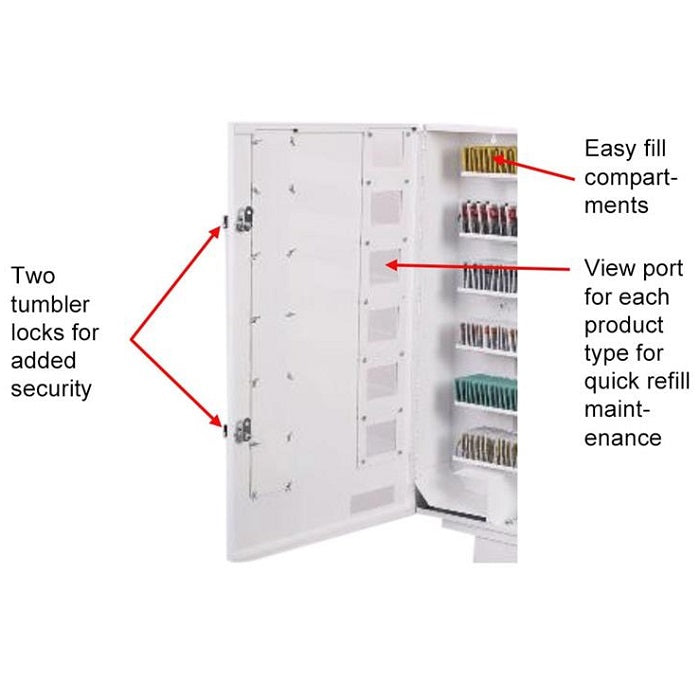 Two tumbler locks for added security

Easy fill compartments

View port for each product type for quick refill maintenance