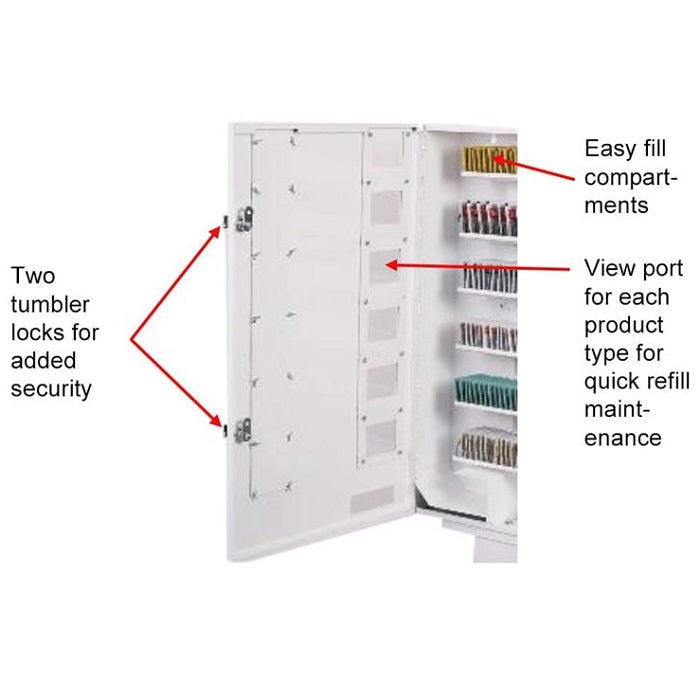 Two tumbler locks for added security

Easy fill compartments

View port for each product type for quick refill maintenance